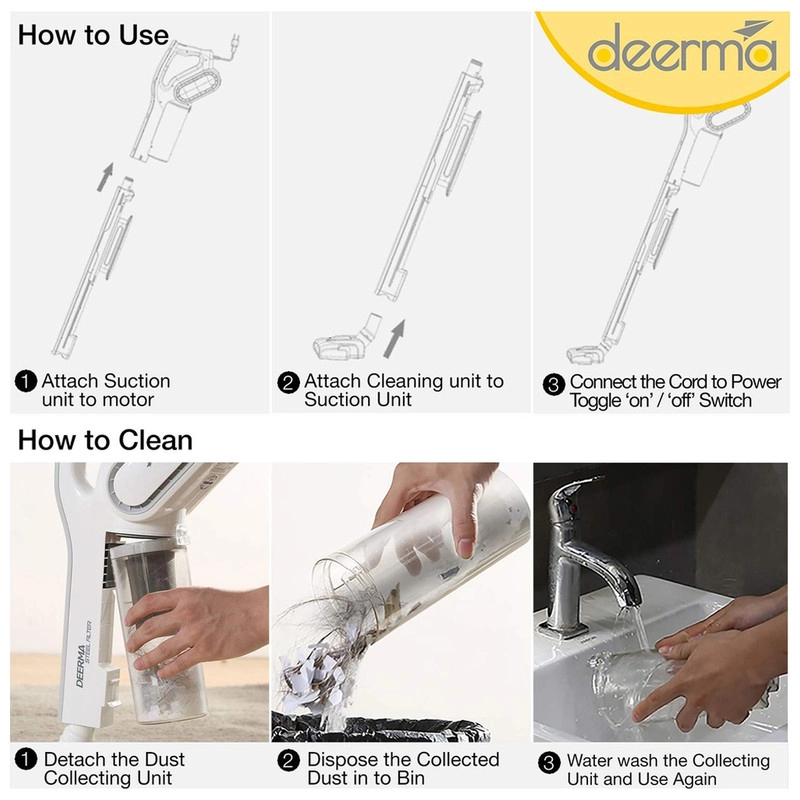 How to Use

deerma

1 Attach Suction unit to motor

2 Attach Cleaning unit to Suction Unit

3 Connect the Cord to Power Toggle 'on' / 'off' Switch

How to Clean

DEERMA STEEL FILTER

1 Detach the Dust Collecting Unit

2 Dispose the Collected Dust in to Bin

3 Water wash the Collecting Unit and Use Again